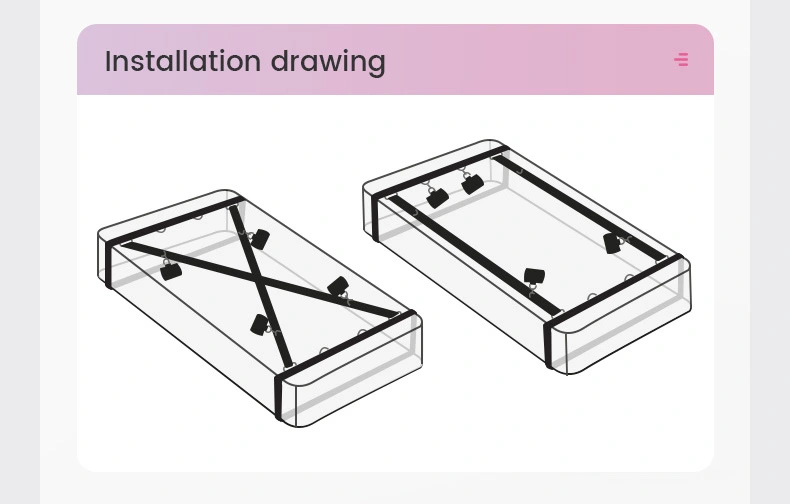 Installation drawing