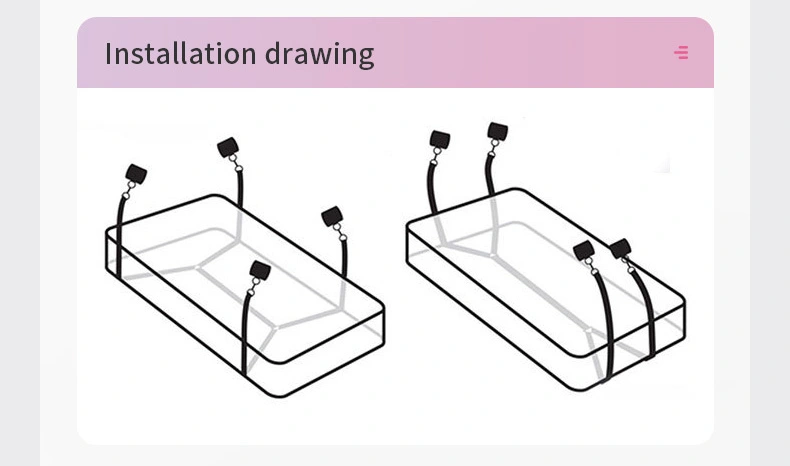 Installation drawing