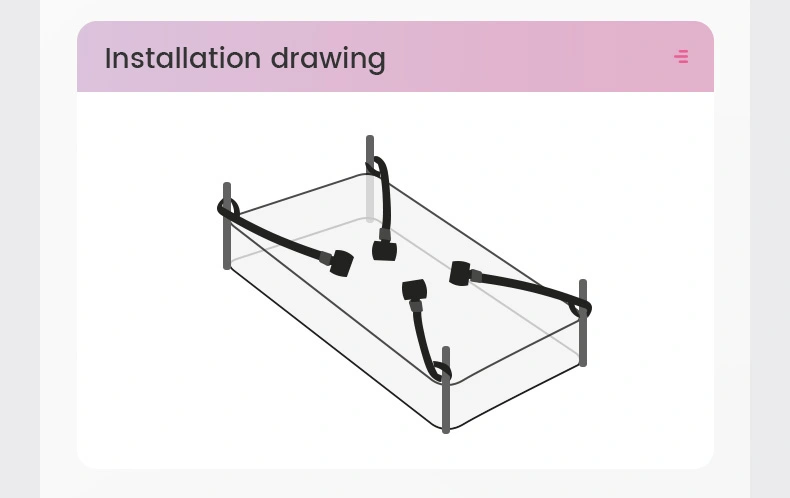 Installation drawing